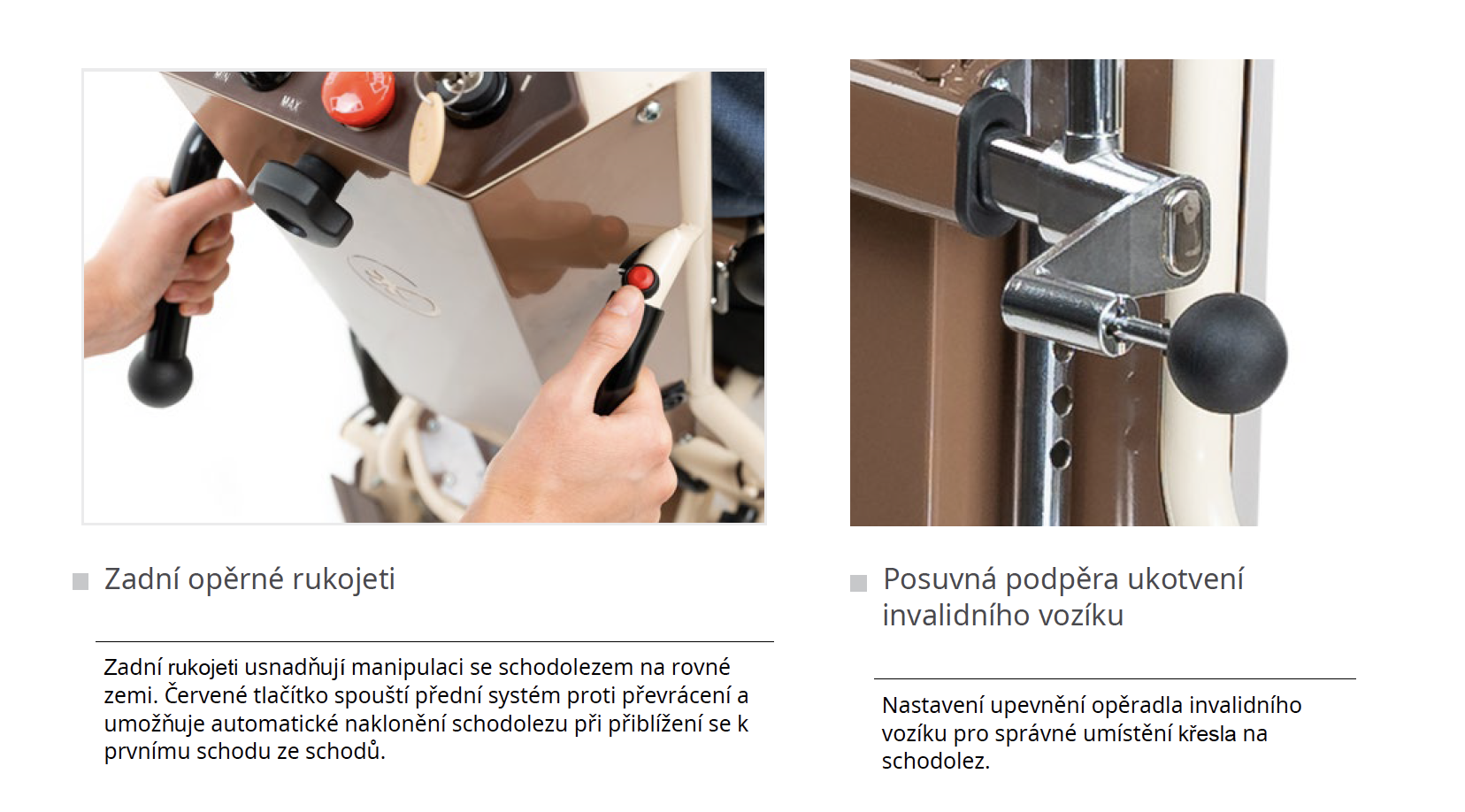 MIN

MAX

Zadní opěrné rukojeti

Zadní rukojeti usnadňují manipulaci se schodolezem na rovné zemi. Červené tlačítko spouští přední systém proti převrácení a umožňuje automatické naklonění schodolezu při přiblížení se k prvnímu schodu ze schodů.

Posuvná podpěra ukotvení invalidního vozíku

Nastavení upevnění opěradla invalidního vozíku pro správné umístění křesla na schodolez.